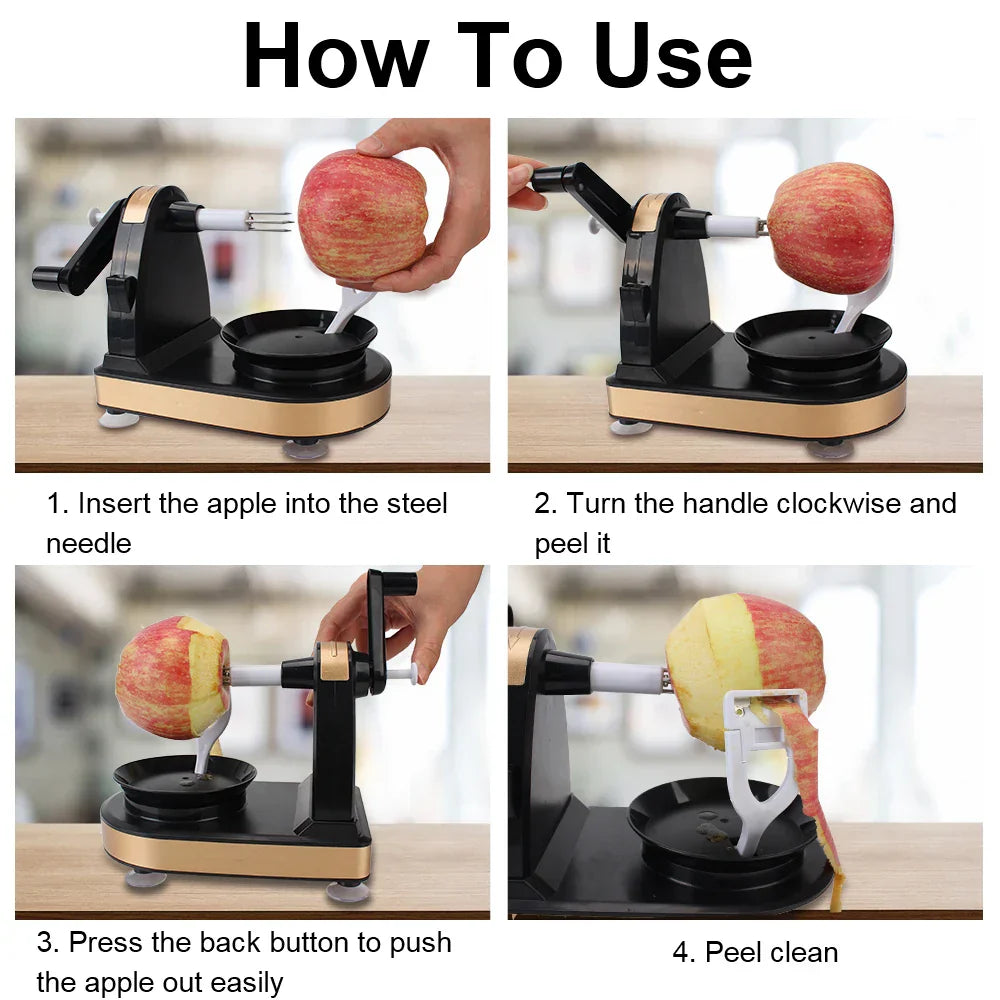 How To Use

1. Insert the apple into the steel needle

2. Turn the handle clockwise and peel it

3. Press the back button to push the apple out easily

4. Peel clean